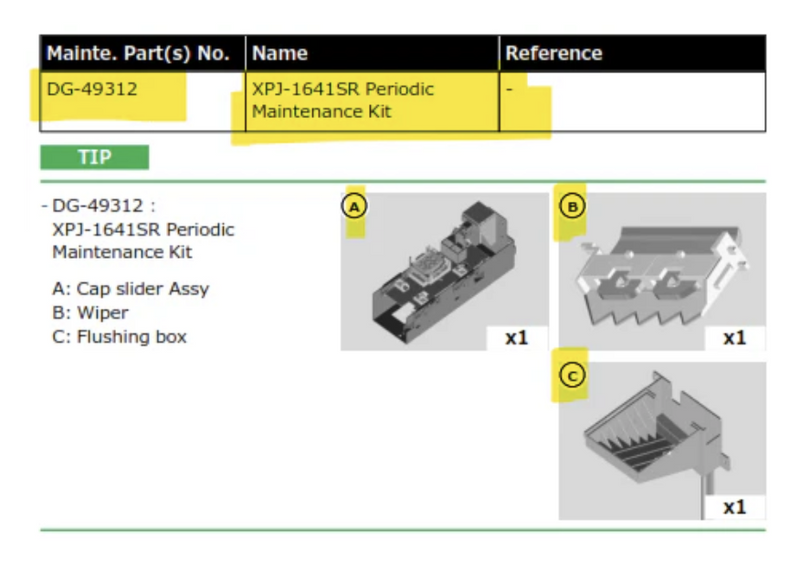 | Mainte. Part(s) No. | Name | Reference |
|---|---|---|
| DG-49312 | XPJ-1641SR Periodic Maintenance Kit | - |

TIP

- DG-49312 :
XPJ-1641SR Periodic Maintenance Kit

A: Cap slider Assy
B: Wiper
C: Flushing box

A
x1

B
x1

C
x1