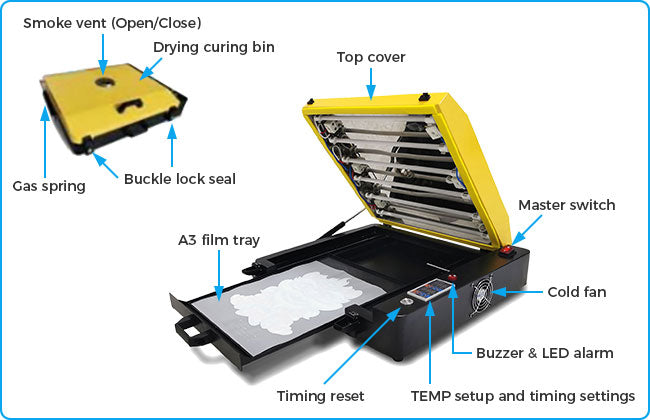 Smoke vent (Open/Close)
Drying curing bin
Gas spring
Buckle lock seal
Top cover
Master switch
A3 film tray
Cold fan
Buzzer & LED alarm
Timing reset
TEMP setup and timing settings